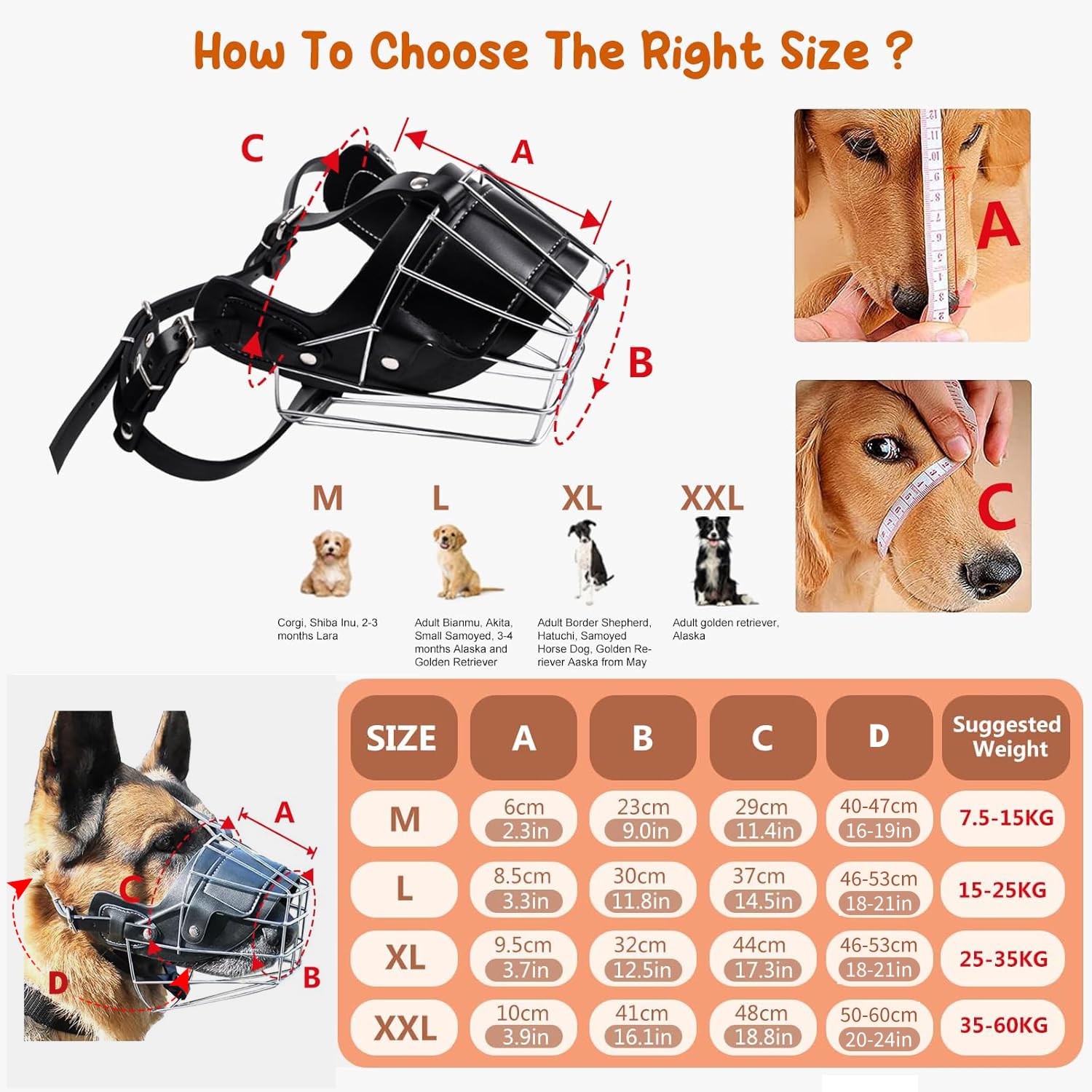 How To Choose The Right Size ?

C
A
B

A

C

M
Corgi, Shiba Inu, 2-3 months Lara

L
Adult Bianmu, Akita, Small Samoyed, 3-4 months Alaska and Golden Retriever

XL
Adult Border Shepherd, Hatuchi, Samoyed Horse Dog, Golden Retriever Aaska from May

XXL
Adult golden retriever, Alaska

A
C
D
B

| SIZE | A | B | C | D | Suggested Weight |
|---|---|---|---|---|---|
| M | 6cm 2.3in | 23cm 9.0in | 29cm 11.4in | 40-47cm 16-19in | 7.5-15KG |
| L | 8.5cm 3.3in | 30cm 11.8in | 37cm 14.5in | 46-53cm 18-21in | 15-25KG |
| XL | 9.5cm 3.7in | 32cm 12.5in | 44cm 17.3in | 46-53cm 18-21in | 25-35KG |
| XXL | 10cm 3.9in | 41cm 16.1in | 48cm 18.8in | 50-60cm 20-24in | 35-60KG |